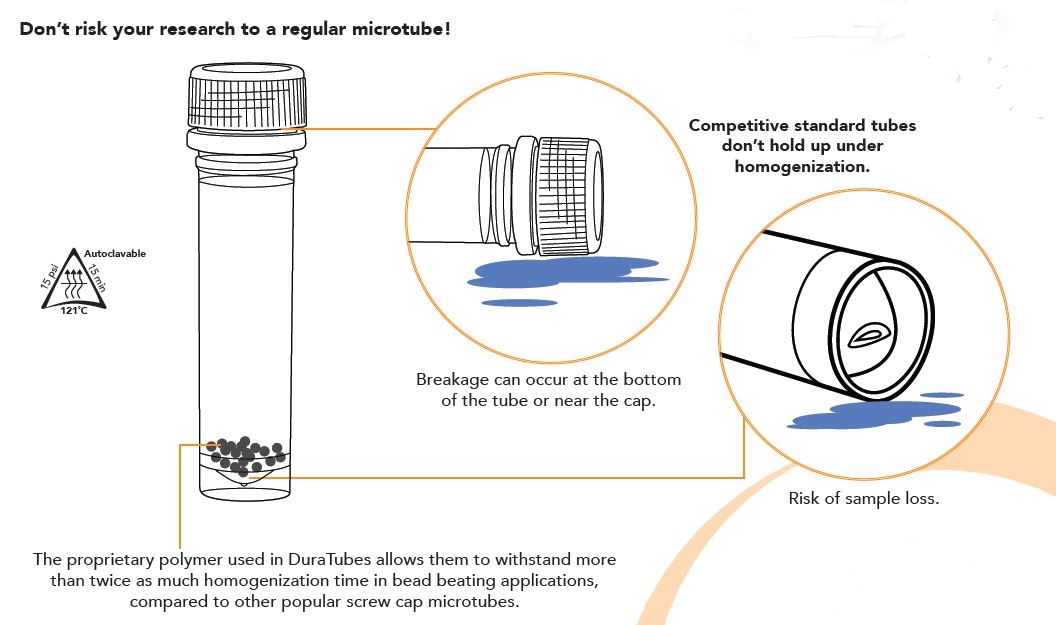 Don't risk your research to a regular microtube!

Autoclavable
15 psi
15 min
121°C

Competitive standard tubes don't hold up under homogenization.

Breakage can occur at the bottom of the tube or near the cap.

Risk of sample loss.

The proprietary polymer used in DuraTubes allows them to withstand more than twice as much homogenization time in bead beating applications, compared to other popular screw cap microtubes.